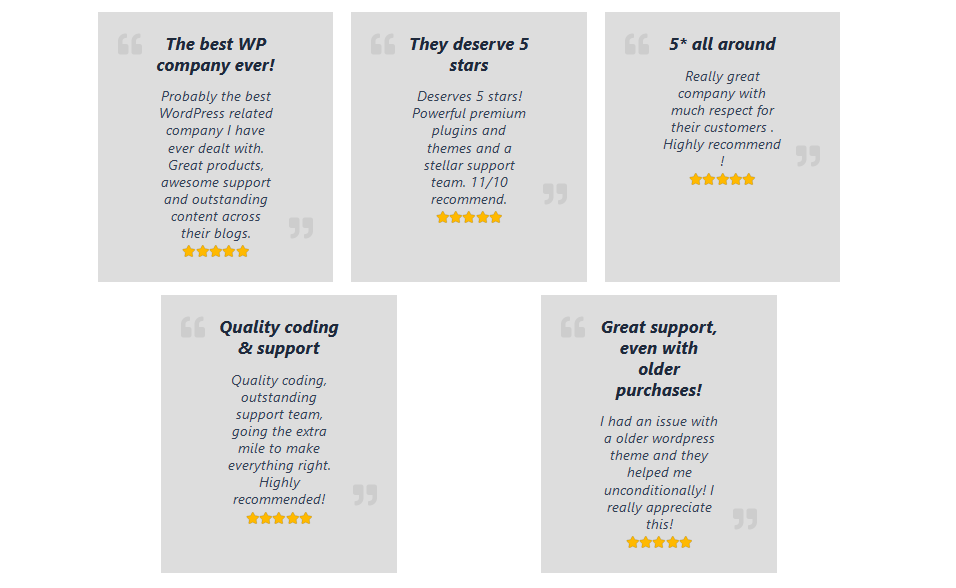 The best WP company ever!

Probably the best WordPress related company I have ever dealt with. Great products, awesome support and outstanding content across their blogs.

They deserve 5 stars

Deserves 5 stars! Powerful premium plugins and themes and a stellar support team. 11/10 recommend.

5* all around

Really great company with much respect for their customers . Highly recommend !

Quality coding & support

Quality coding, outstanding support team, going the extra mile to make everything right. Highly recommended!

Great support, even with older purchases!

I had an issue with a older wordpress theme and they helped me unconditionally! I really appreciate this!